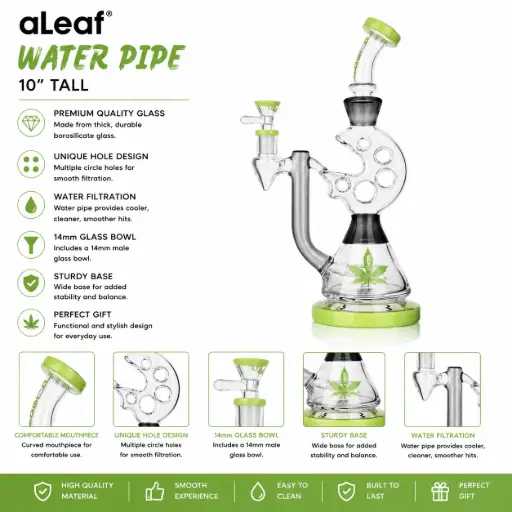 aLeaf®
WATER PIPE
10" TALL

PREMIUM QUALITY GLASS
Made from thick, durable borosilicate glass.

UNIQUE HOLE DESIGN
Multiple circle holes for smooth filtration.

WATER FILTRATION
Water pipe provides cooler, cleaner, smoother hits.

14mm GLASS BOWL
Includes a 14mm male glass bowl.

STURDY BASE
Wide base for added stability and balance.

PERFECT GIFT
Functional and stylish design for everyday use.

COMFORTABLE MOUTHPIECE
Curved mouthpiece for comfortable use.

UNIQUE HOLE DESIGN
Multiple circle holes for smooth filtration.

14mm GLASS BOWL
Includes a 14mm male glass bowl.

STURDY BASE
Wide base for added stability and balance.

WATER FILTRATION
Water pipe provides cooler, cleaner, smoother hits.

HIGH QUALITY MATERIAL

SMOOTH EXPERIENCE

EASY TO CLEAN

BUILT TO LAST

PERFECT GIFT