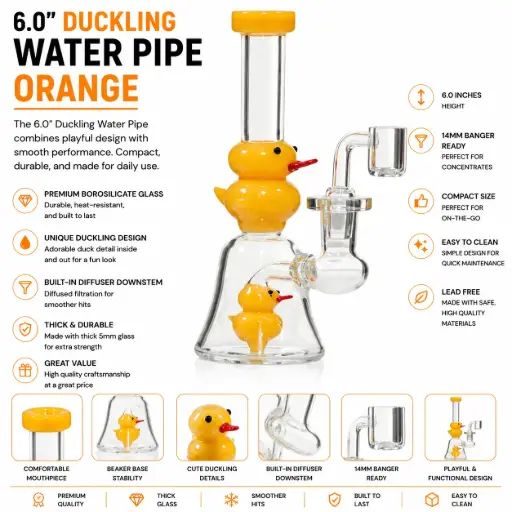 6.0" DUCKLING WATER PIPE ORANGE

The 6.0" Duckling Water Pipe combines playful design with smooth performance. Compact, durable, and made for daily use.

PREMIUM BOROSILICATE GLASS
Durable, heat-resistant, and built to last

UNIQUE DUCKLING DESIGN
Adorable duck detail inside and out for a fun look

BUILT-IN DIFFUSER DOWNSTEM
Diffused filtration for smoother hits

THICK & DURABLE
Made with thick 5mm glass for extra strength

GREAT VALUE
High quality craftsmanship at a great price

6.0 INCHES
HEIGHT

14MM BANGER READY
PERFECT FOR CONCENTRATES

COMPACT SIZE
PERFECT FOR ON-THE-GO

EASY TO CLEAN
SIMPLE DESIGN FOR QUICK MAINTENANCE

LEAD FREE
MADE WITH SAFE, HIGH QUALITY MATERIALS

COMFORTABLE MOUTHPIECE

BEAKER BASE STABILITY

CUTE DUCKLING DETAILS

BUILT-IN DIFFUSER DOWNSTEM

14MM BANGER READY

PLAYFUL & FUNCTIONAL DESIGN

PREMIUM QUALITY

THICK GLASS

SMOOTHER HITS

BUILT TO LAST

EASY TO CLEAN